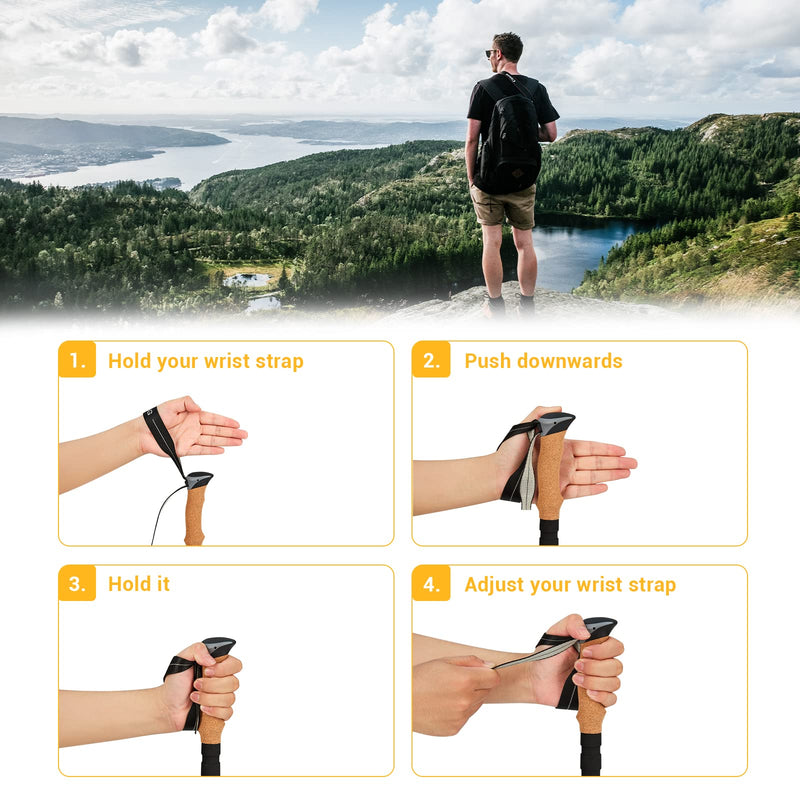 1. Hold your wrist strap

2. Push downwards

3. Hold it

4. Adjust your wrist strap