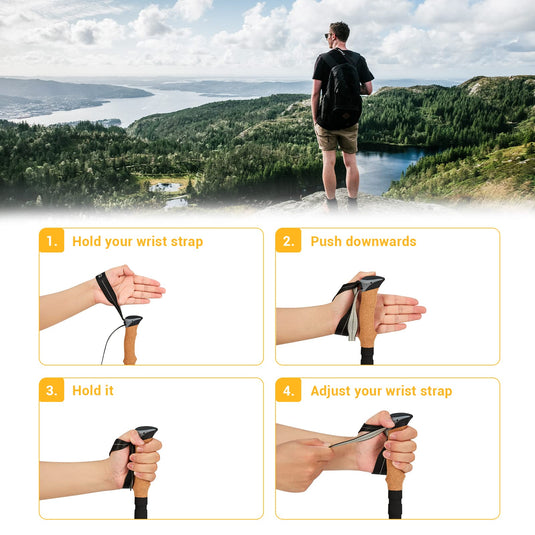 1. Hold your wrist strap

2. Push downwards

3. Hold it

4. Adjust your wrist strap