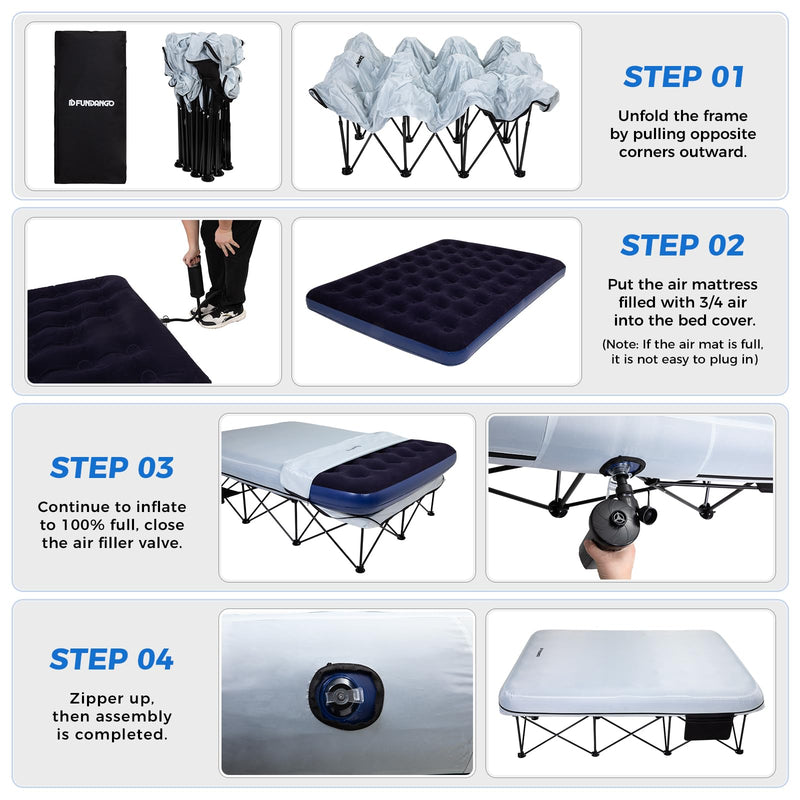 FUNDANGO

STEP 01

Unfold the frame by pulling opposite corners outward.

STEP 02

Put the air mattress filled with 3/4 air into the bed cover.

(Note: If the air mat is full, it is not easy to plug in)

STEP 03

Continue to inflate to 100% full, close the air filler valve.

STEP 04

Zipper up, then assembly is completed.