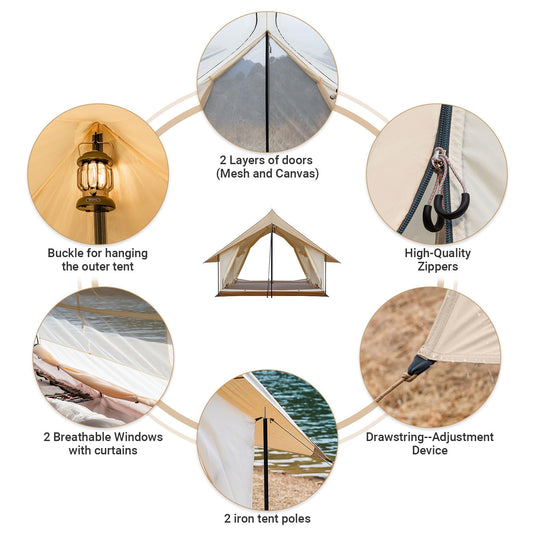 2 Layers of doors
(Mesh and Canvas)

Buckle for hanging
the outer tent

High-Quality
Zippers

2 Breathable Windows
with curtains

Drawstring--Adjustment
Device

2 iron tent poles