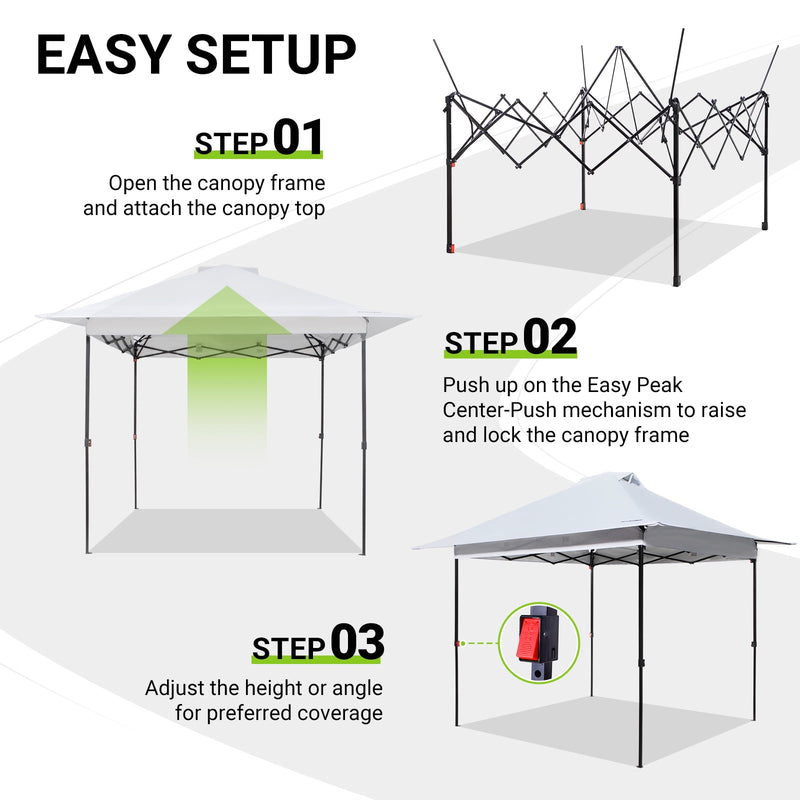 EASY SETUP

STEP 01

Open the canopy frame and attach the canopy top

STEP 02

Push up on the Easy Peak Center-Push mechanism to raise and lock the canopy frame

STEP 03

Adjust the height or angle for preferred coverage