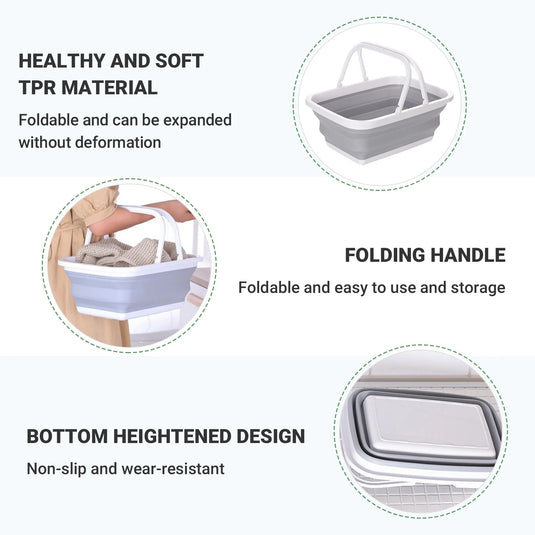 HEALTHY AND SOFT TPR MATERIAL

Foldable and can be expanded without deformation

FOLDING HANDLE

Foldable and easy to use and storage

BOTTOM HEIGHTENED DESIGN

Non-slip and wear-resistant