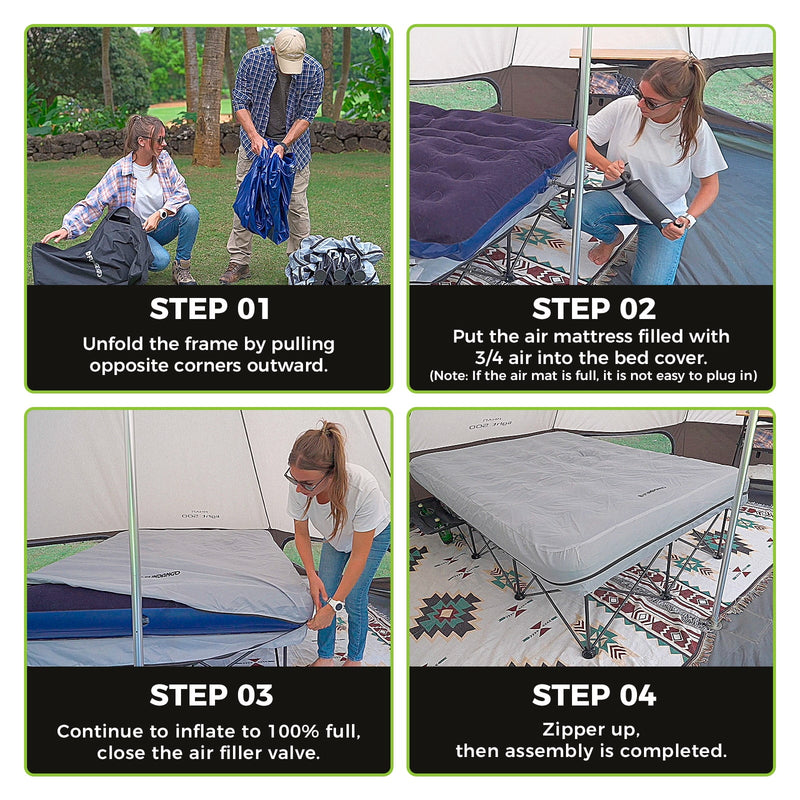 STEP 01
Unfold the frame by pulling opposite corners outward.

STEP 02
Put the air mattress filled with 3/4 air into the bed cover.
(Note: If the air mat is full, it is not easy to plug in)

STEP 03
Continue to inflate to 100% full, close the air filler valve.

STEP 04
Zipper up, then assembly is completed.