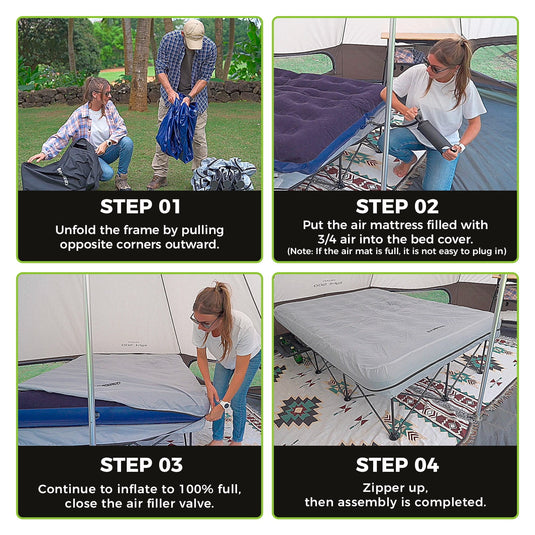 STEP 01
Unfold the frame by pulling opposite corners outward.

STEP 02
Put the air mattress filled with 3/4 air into the bed cover.
(Note: If the air mat is full, it is not easy to plug in)

STEP 03
Continue to inflate to 100% full, close the air filler valve.

STEP 04
Zipper up, then assembly is completed.