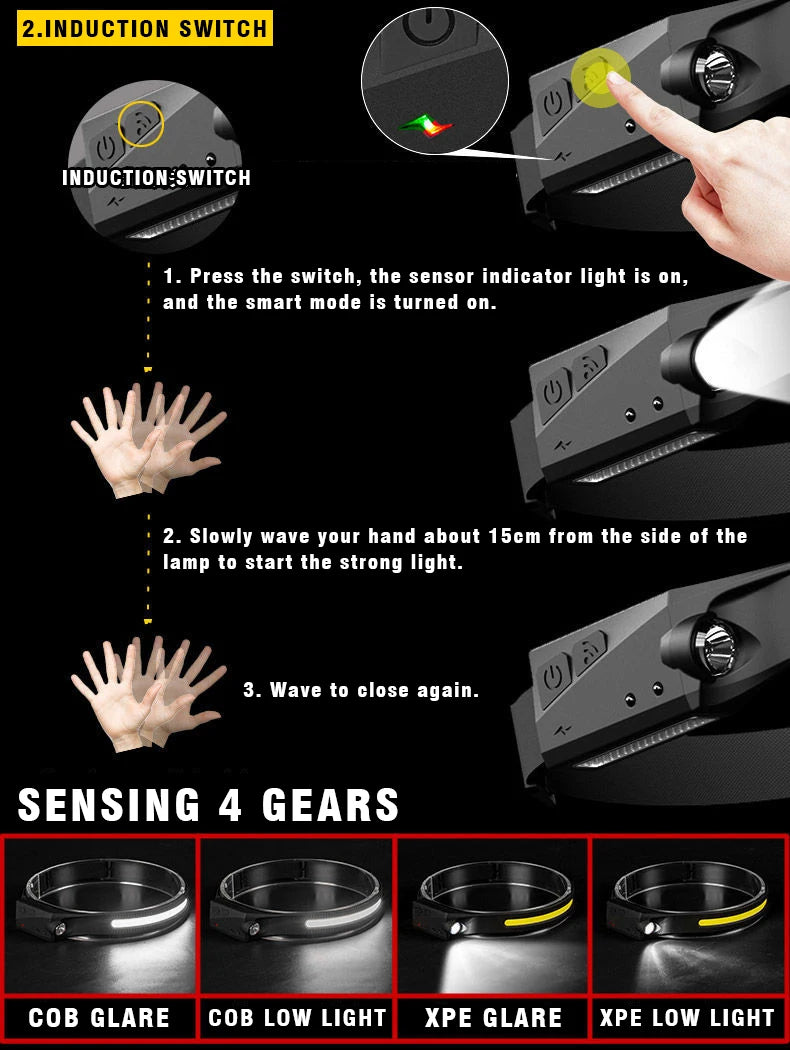 2.INDUCTION SWITCH

INDUCTION SWITCH

1. Press the switch, the sensor indicator light is on, and the smart mode is turned on.

2. Slowly wave your hand about 15cm from the side of the lamp to start the strong light.

3. Wave to close again.

SENSING 4 GEARS

COB GLARE

COB LOW LIGHT

XPE GLARE

XPE LOW LIGHT