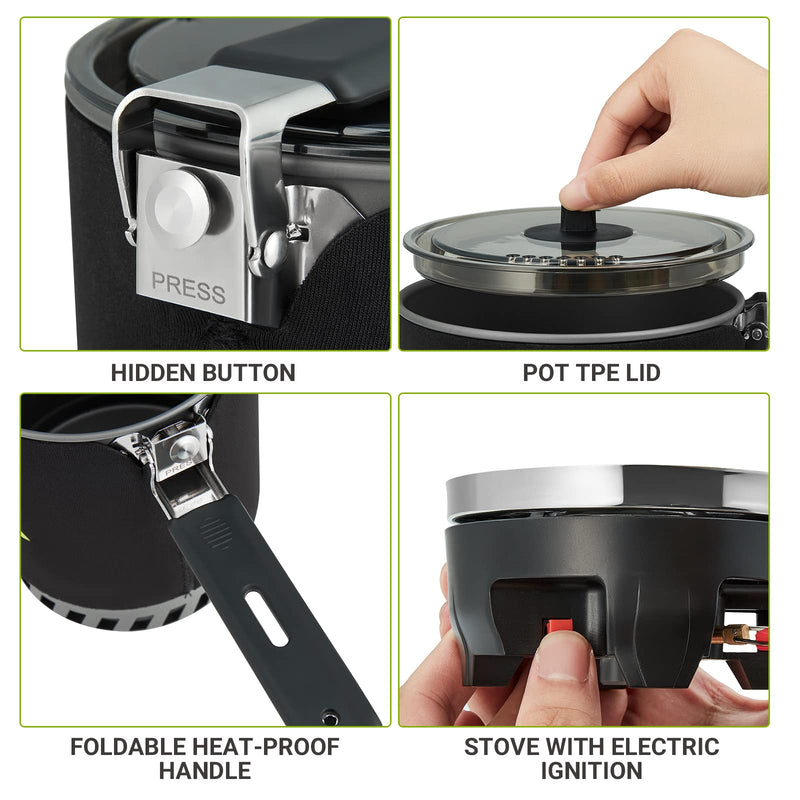 PRESS

HIDDEN BUTTON

POT TPE LID

PRESS

FOLDABLE HEAT-PROOF HANDLE

STOVE WITH ELECTRIC IGNITION