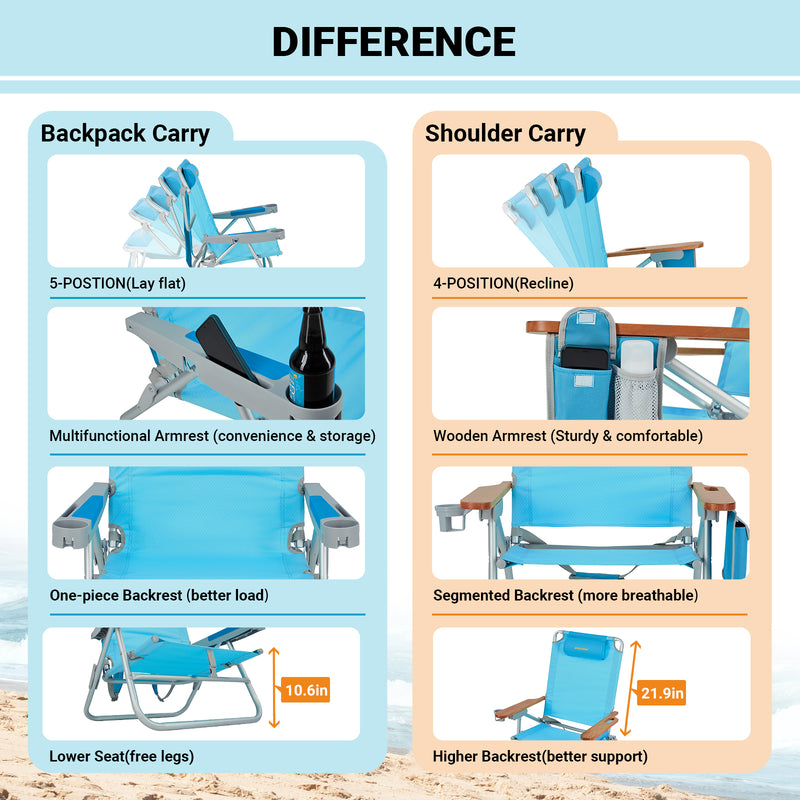 DIFFERENCE

Backpack Carry

5-POSTION(Lay flat)

Multifunctional Armrest (convenience & storage)

One-piece Backrest (better load)

10.6in

Lower Seat(free legs)

Shoulder Carry

4-POSITION(Recline)

Wooden Armrest (Sturdy & comfortable)

Segmented Backrest (more breathable)

21.9in

Higher Backrest(better support)