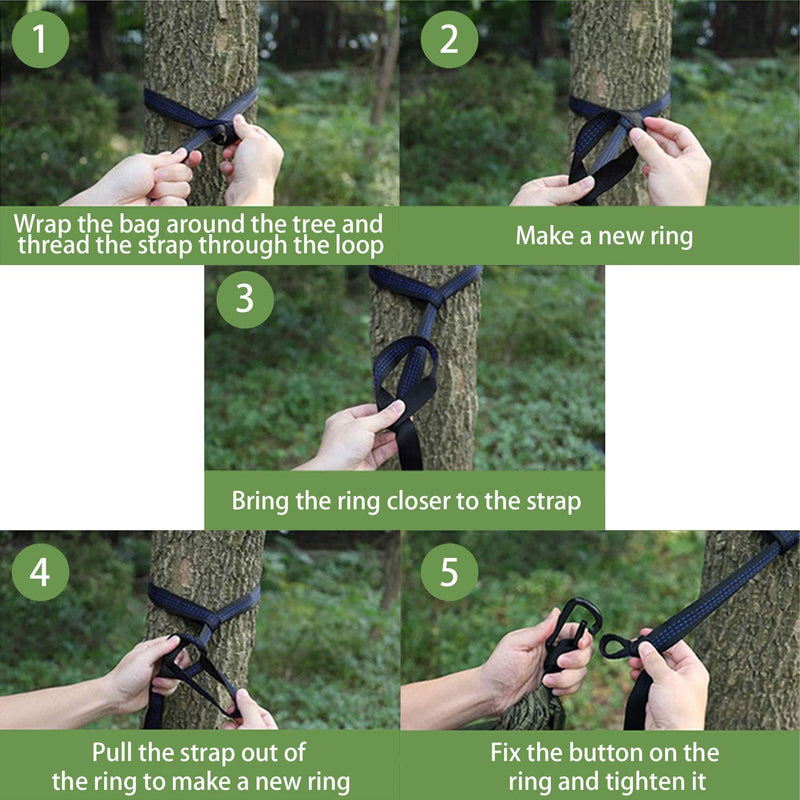 1

Wrap the bag around the tree and thread the strap through the loop

2

Make a new ring

3

Bring the ring closer to the strap

4

Pull the strap out of the ring to make a new ring

5

Fix the button on the ring and tighten it