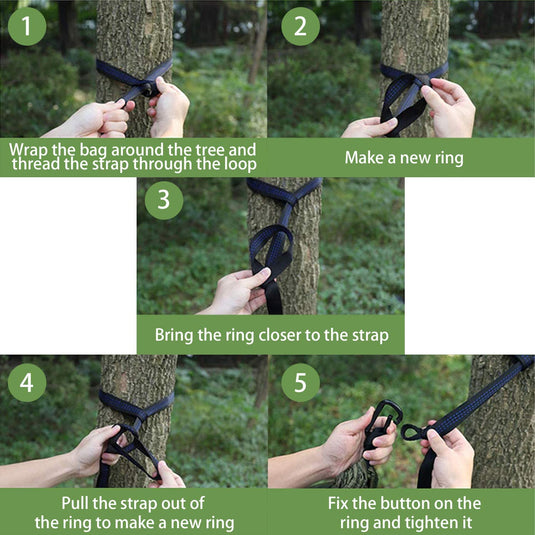 1

Wrap the bag around the tree and thread the strap through the loop

2

Make a new ring

3

Bring the ring closer to the strap

4

Pull the strap out of the ring to make a new ring

5

Fix the button on the ring and tighten it