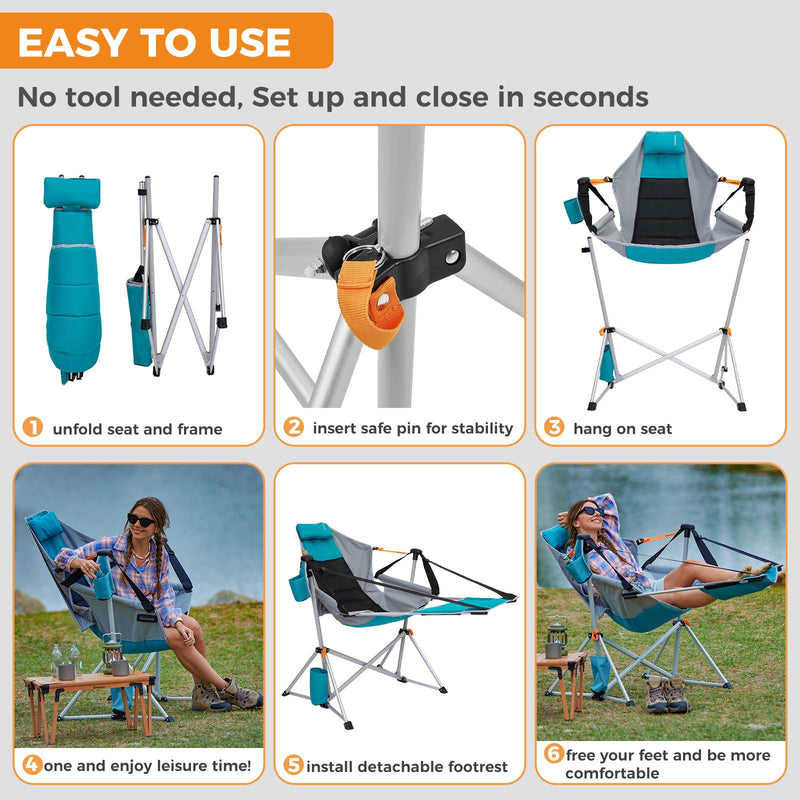 EASY TO USE

No tool needed, Set up and close in seconds

1 unfold seat and frame

2 insert safe pin for stability

3 hang on seat

4 one and enjoy leisure time!

5 install detachable footrest

6 free your feet and be more comfortable