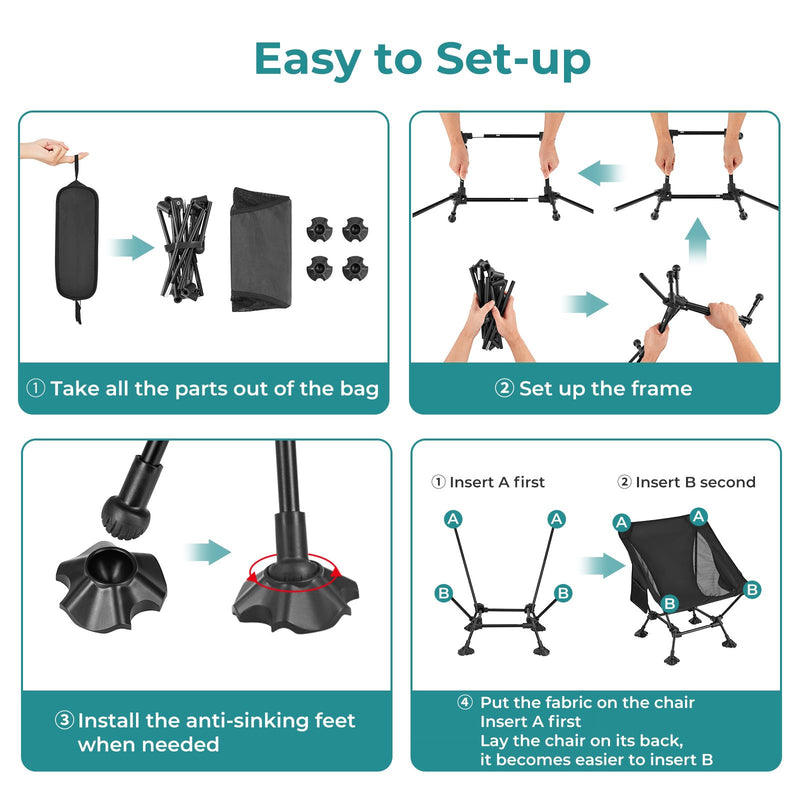 Easy to Set-up

① Take all the parts out of the bag

② Set up the frame

③ Install the anti-sinking feet when needed

① Insert A first

② Insert B second

A A B B

A A B B

④ Put the fabric on the chair
Insert A first
Lay the chair on its back, it becomes easier to insert B