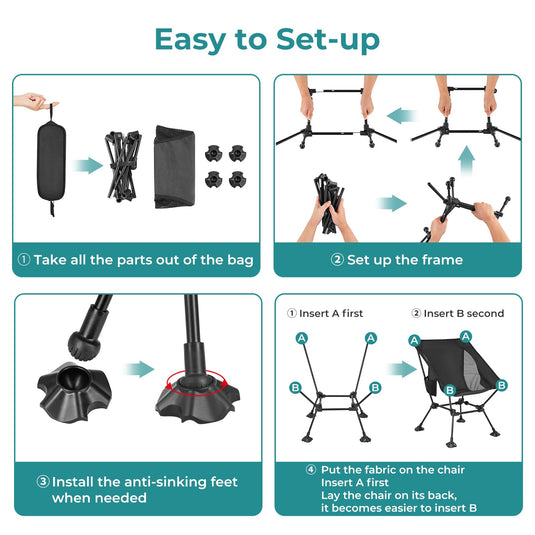 Easy to Set-up

① Take all the parts out of the bag

② Set up the frame

③ Install the anti-sinking feet when needed

① Insert A first

② Insert B second

A

A

B

B

A

A

B

B

④ Put the fabric on the chair
Insert A first
Lay the chair on its back, it becomes easier to insert B