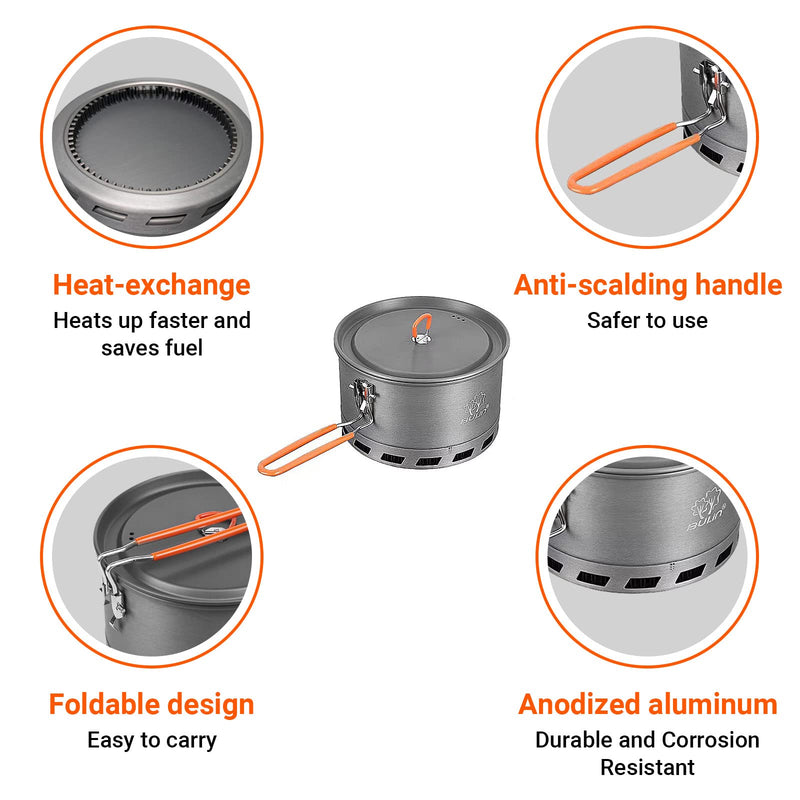 Heat-exchange
Heats up faster and saves fuel

Anti-scalding handle
Safer to use

BULIN

Foldable design
Easy to carry

BULIN

Anodized aluminum
Durable and Corrosion Resistant