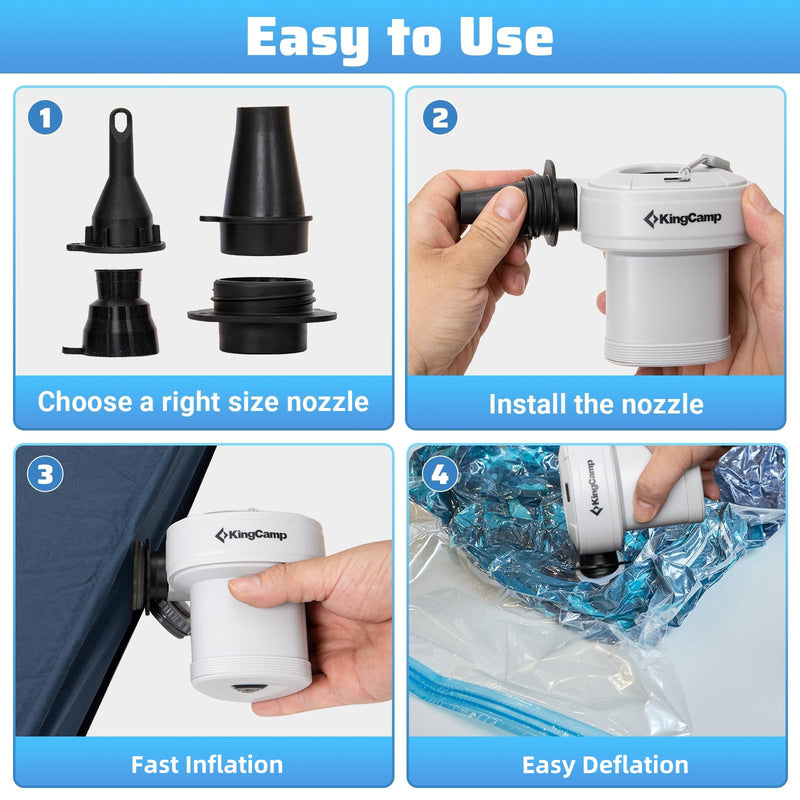 Easy to Use

1

Choose a right size nozzle

2

KingCamp

Install the nozzle

3

KingCamp

Fast Inflation

4

KingCamp

Easy Deflation