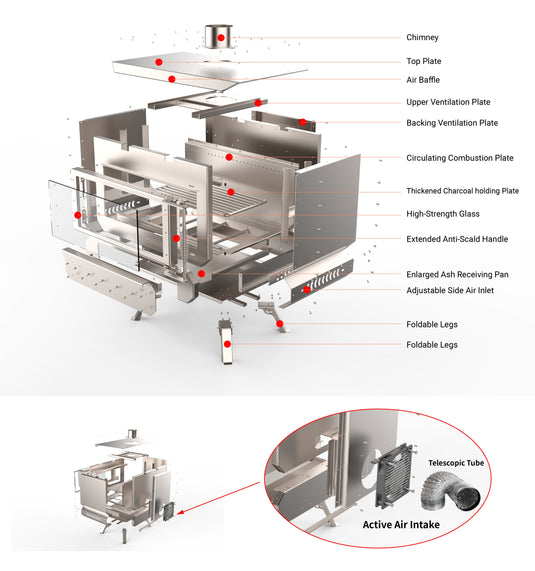 Chimney

Top Plate

Air Baffle

Upper Ventilation Plate

Backing Ventilation Plate

Circulating Combustion Plate

Thickened Charcoal holding Plate

High-Strength Glass

Extended Anti-Scald Handle

Enlarged Ash Receiving Pan

Adjustable Side Air Inlet

Foldable Legs

Foldable Legs

Telescopic Tube

Active Air Intake