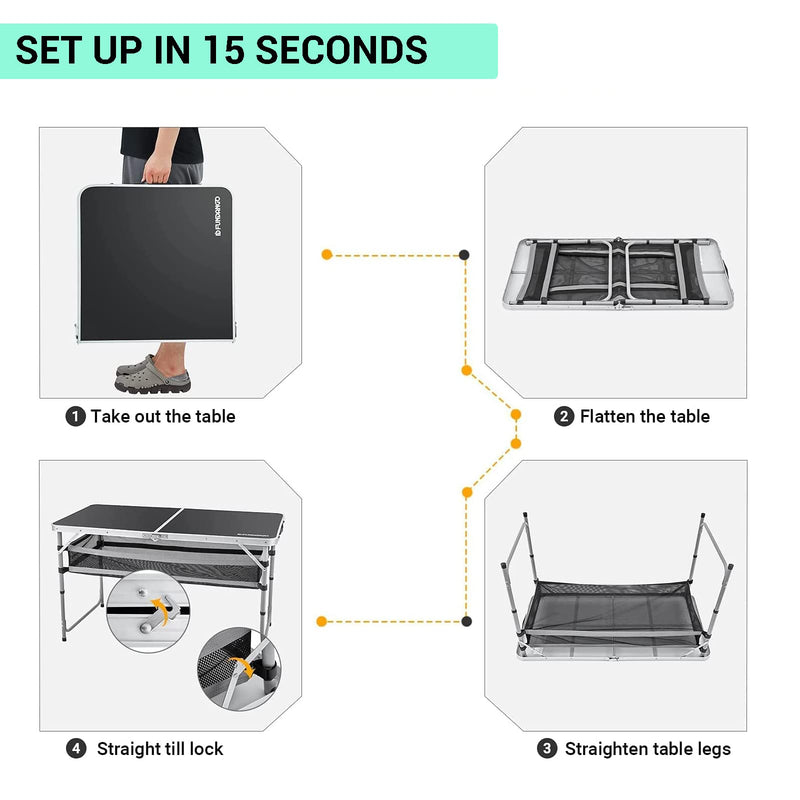 SET UP IN 15 SECONDS

FUNDANGO

1 Take out the table

2 Flatten the table

4 Straight till lock

3 Straighten table legs