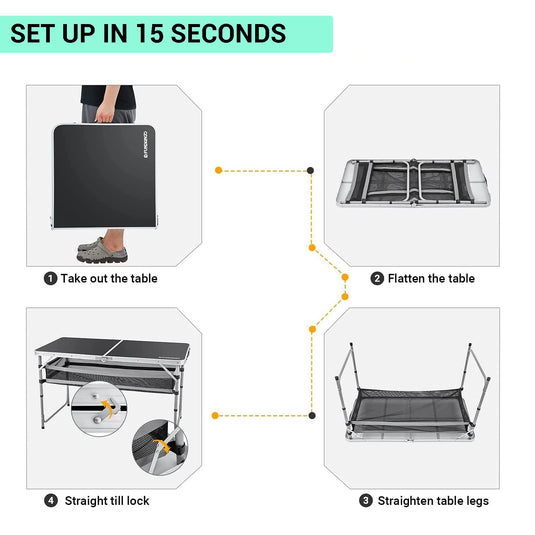 SET UP IN 15 SECONDS

FUNDANGO

1 Take out the table

2 Flatten the table

4 Straight till lock

3 Straighten table legs