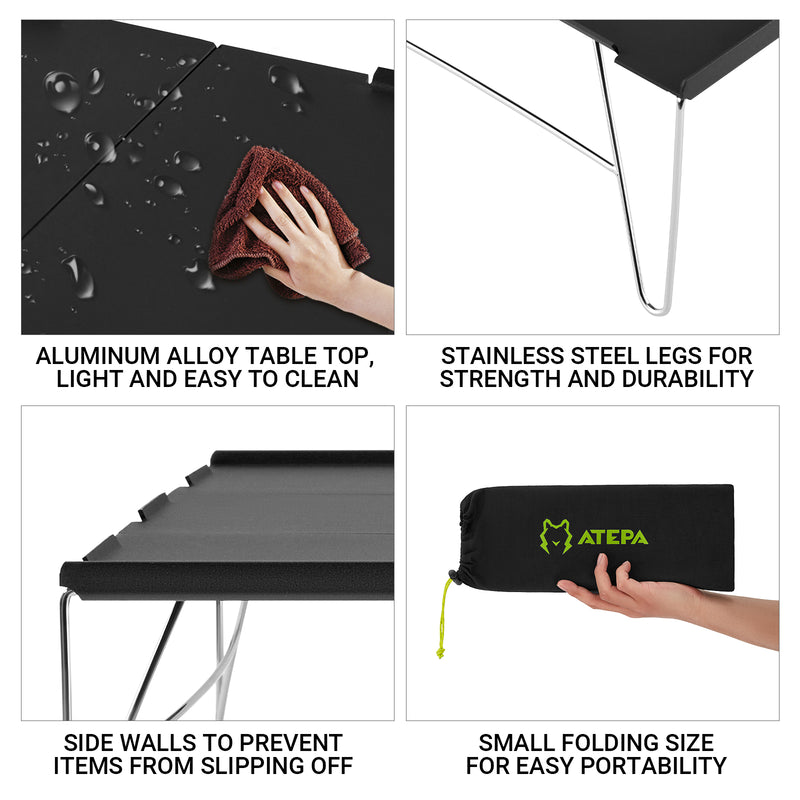 ALUMINUM ALLOY TABLE TOP, LIGHT AND EASY TO CLEAN

STAINLESS STEEL LEGS FOR STRENGTH AND DURABILITY

SIDE WALLS TO PREVENT ITEMS FROM SLIPPING OFF

ATEPA

SMALL FOLDING SIZE FOR EASY PORTABILITY