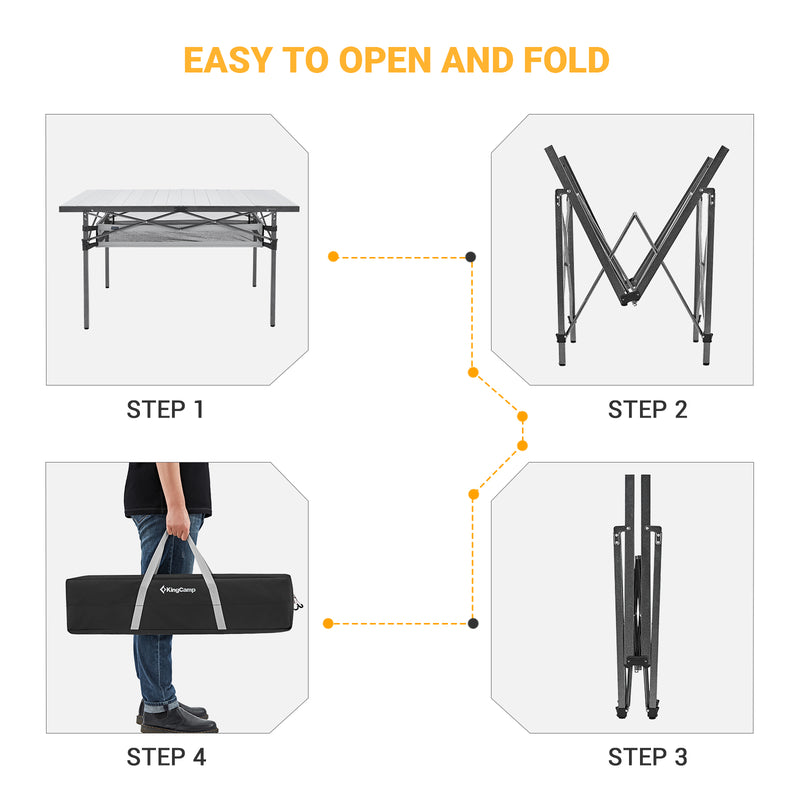 EASY TO OPEN AND FOLD

STEP 1

STEP 2

KingCamp

STEP 4

STEP 3