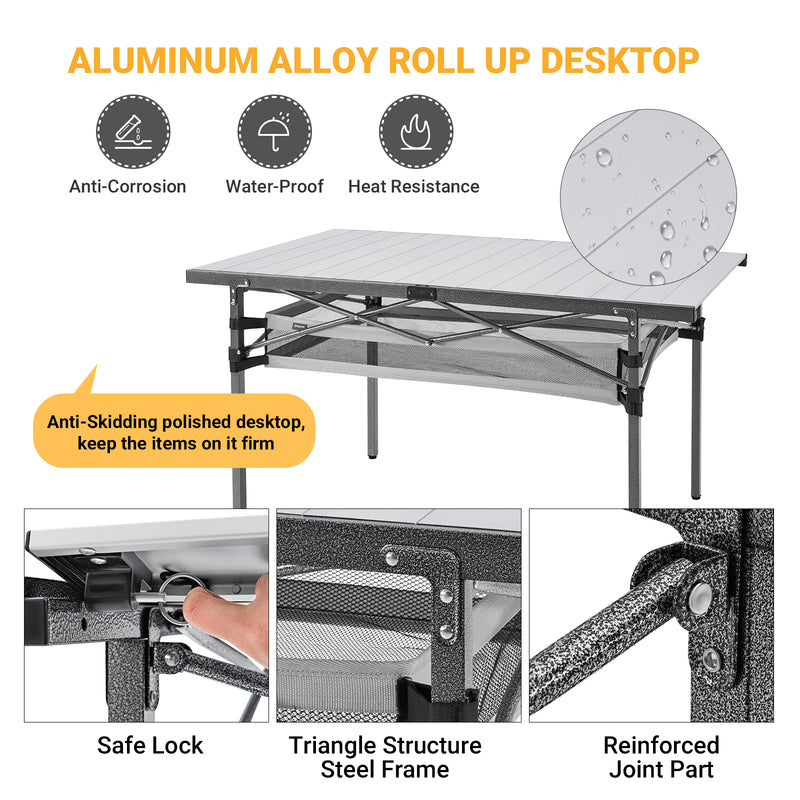 ALUMINUM ALLOY ROLL UP DESKTOP

Anti-Corrosion

Water-Proof

Heat Resistance

Anti-Skidding polished desktop, keep the items on it firm

Safe Lock

Triangle Structure Steel Frame

Reinforced Joint Part