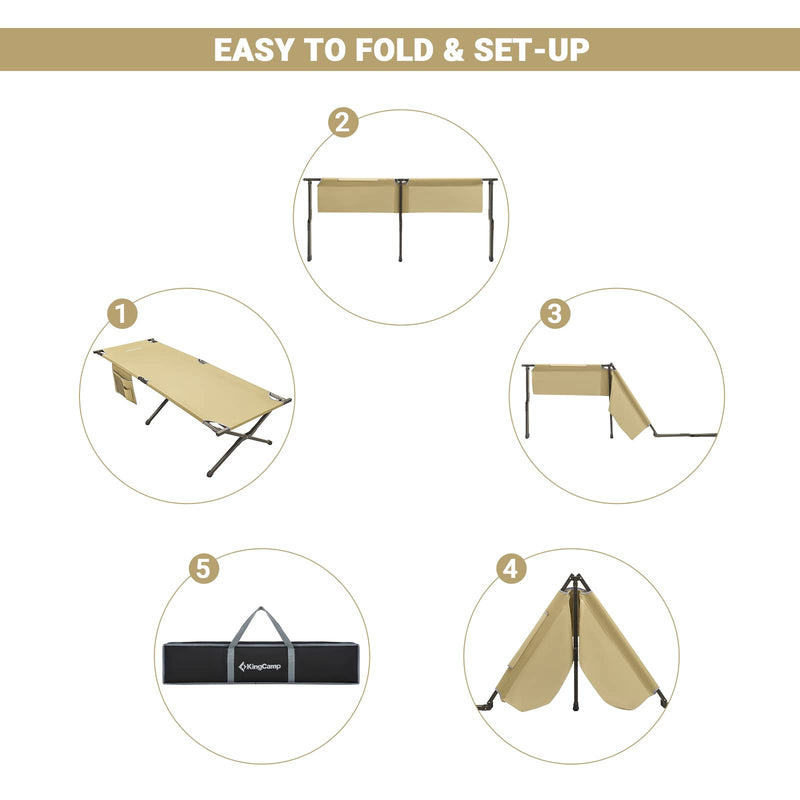 EASY TO FOLD & SET-UP

2

1

3

5

KingCamp

4