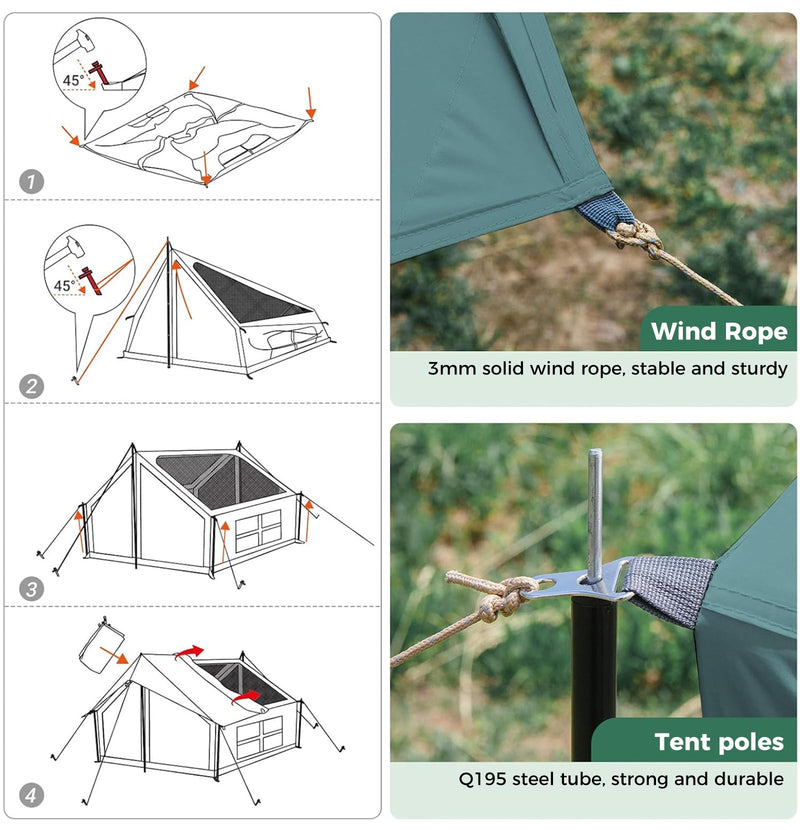 45°

1

45°

2

3

4

Wind Rope

3mm solid wind rope, stable and sturdy

Tent poles

Q195 steel tube, strong and durable