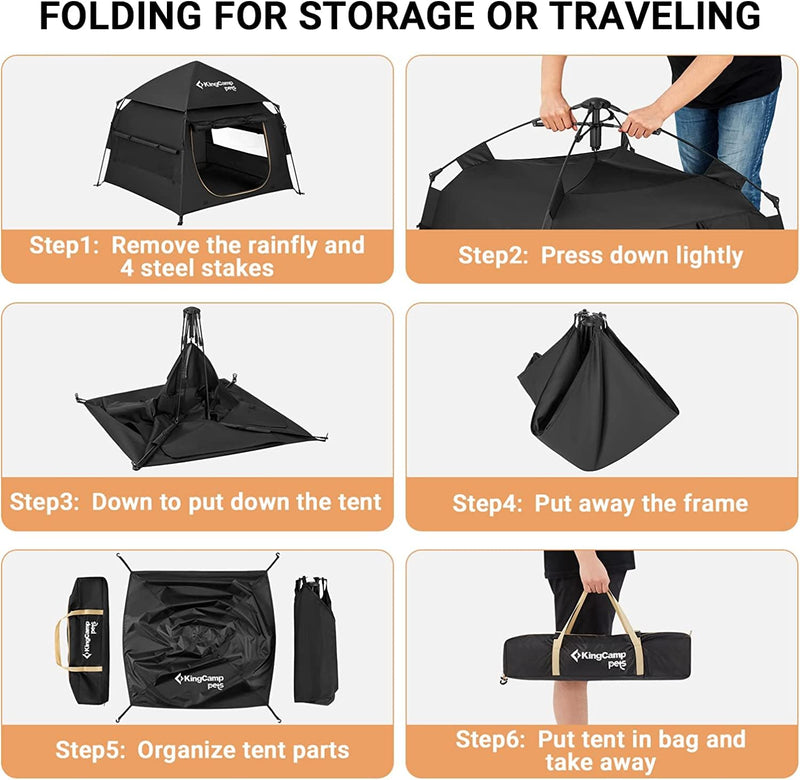 FOLDING FOR STORAGE OR TRAVELING

KingCamp pets

Step1: Remove the rainfly and 4 steel stakes

Step2: Press down lightly

Step3: Down to put down the tent

Step4: Put away the frame

KingCamp pets

KingCamp pets

Step5: Organize tent parts

KingCamp pets

Step6: Put tent in bag and take away