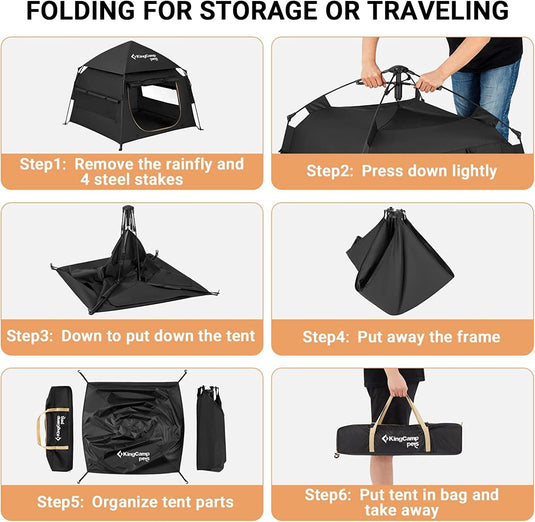 FOLDING FOR STORAGE OR TRAVELING

KingCamp pets

Step1: Remove the rainfly and 4 steel stakes

Step2: Press down lightly

Step3: Down to put down the tent

Step4: Put away the frame

KingCamp pets

KingCamp pets

Step5: Organize tent parts

KingCamp pets

Step6: Put tent in bag and take away