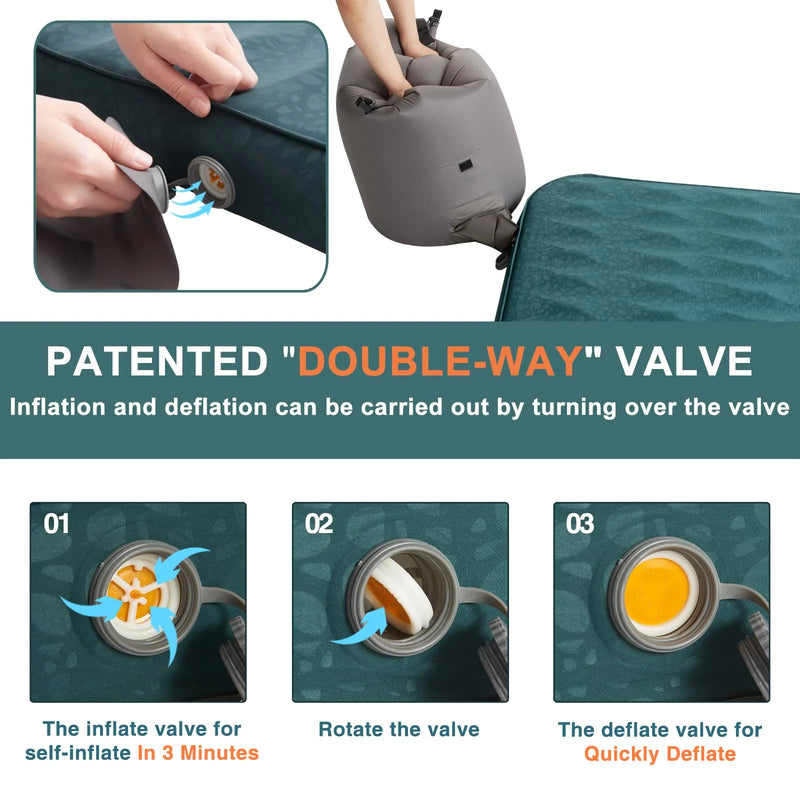 PATENTED "DOUBLE-WAY" VALVE
Inflation and deflation can be carried out by turning over the valve

01

The inflate valve for self-inflate In 3 Minutes

02

Rotate the valve

03

The deflate valve for Quickly Deflate