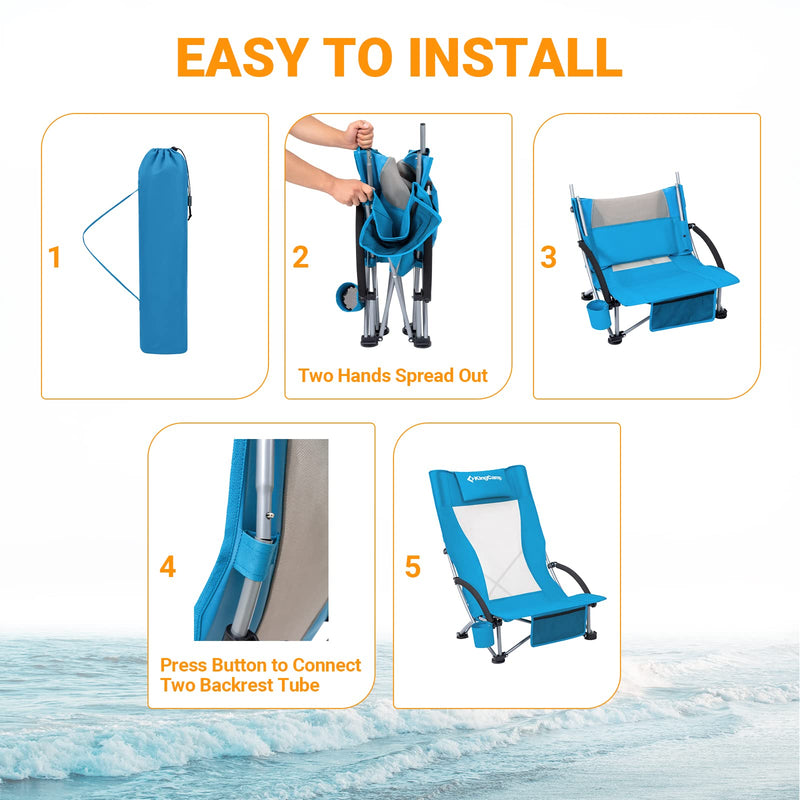 EASY TO INSTALL

1

2

Two Hands Spread Out

3

4

Press Button to Connect Two Backrest Tube

5

KingCamp