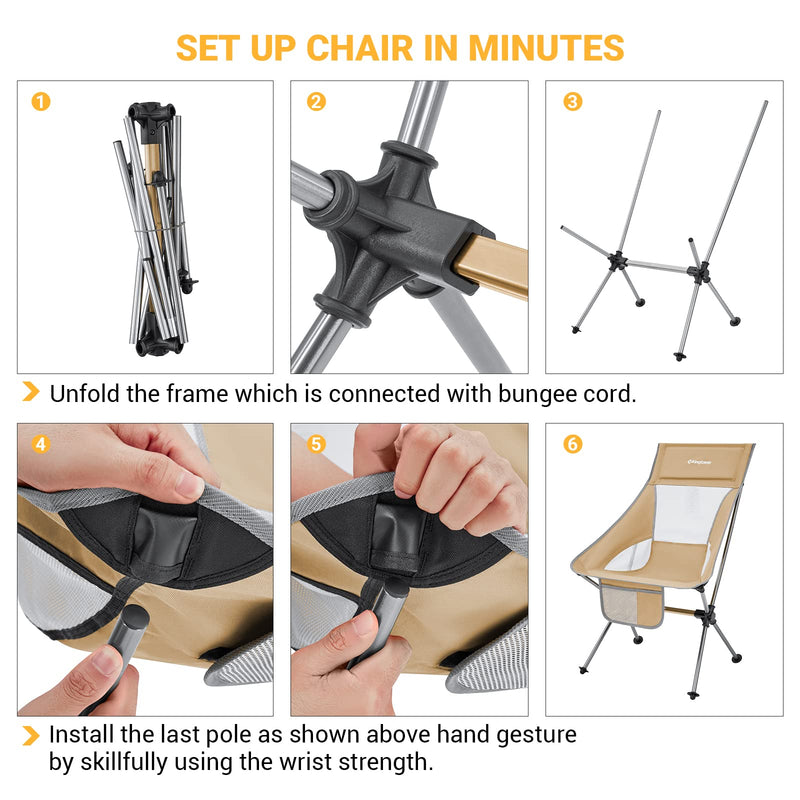 SET UP CHAIR IN MINUTES

1

2

3

Unfold the frame which is connected with bungee cord.

4

5

6

KingCamp

Install the last pole as shown above hand gesture by skillfully using the wrist strength.