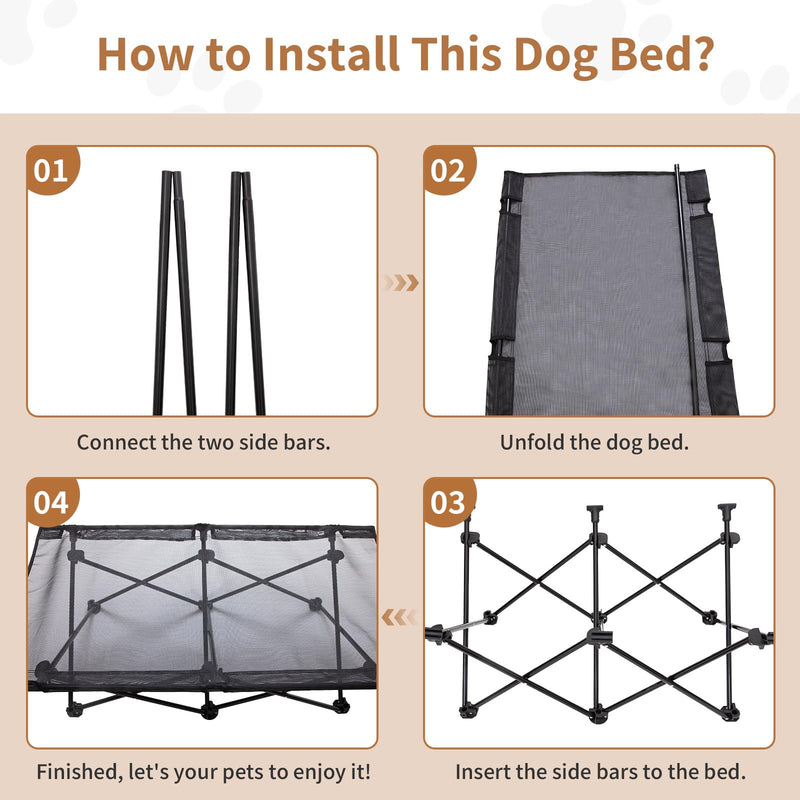 How to Install This Dog Bed?

01

Connect the two side bars.

02

Unfold the dog bed.

04

Finished, let's your pets to enjoy it!

03

Insert the side bars to the bed.