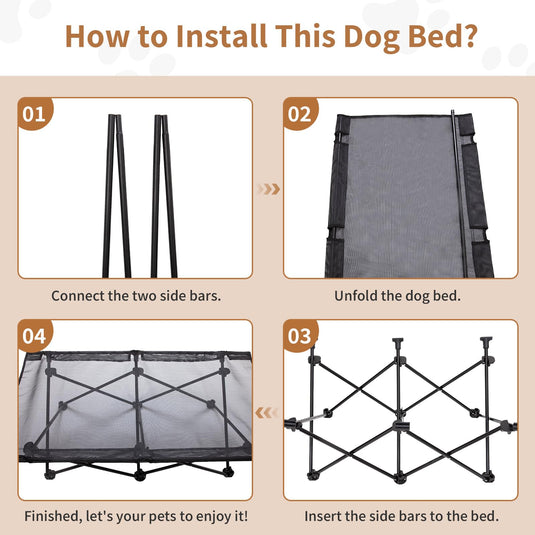 How to Install This Dog Bed?

01

Connect the two side bars.

02

Unfold the dog bed.

04

Finished, let's your pets to enjoy it!

03

Insert the side bars to the bed.