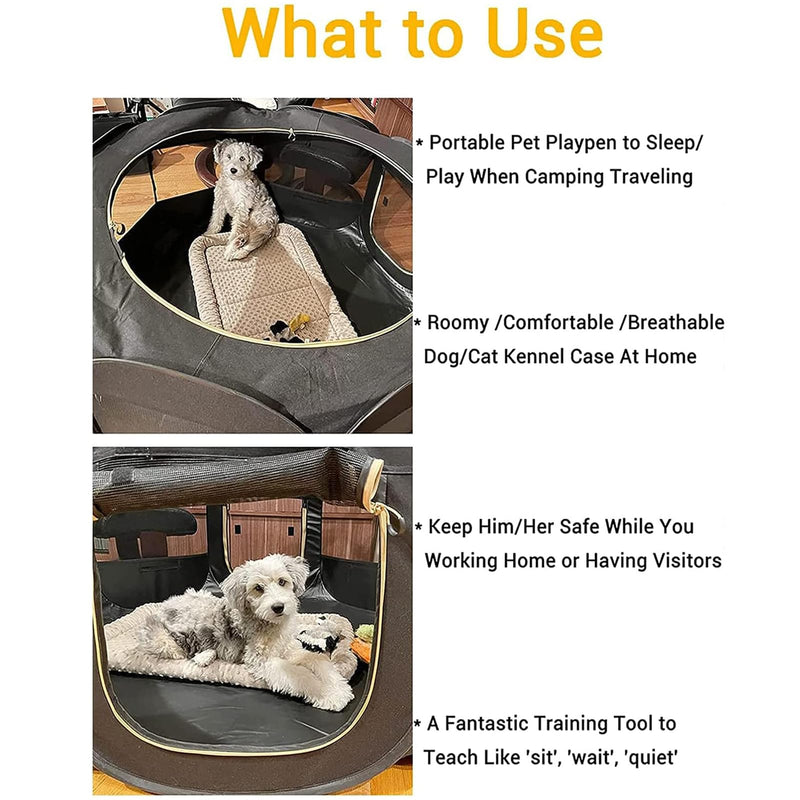 What to Use

* Portable Pet Playpen to Sleep/ Play When Camping Traveling

* Roomy /Comfortable /Breathable Dog/Cat Kennel Case At Home

* Keep Him/Her Safe While You Working Home or Having Visitors

* A Fantastic Training Tool to Teach Like 'sit', 'wait', 'quiet'