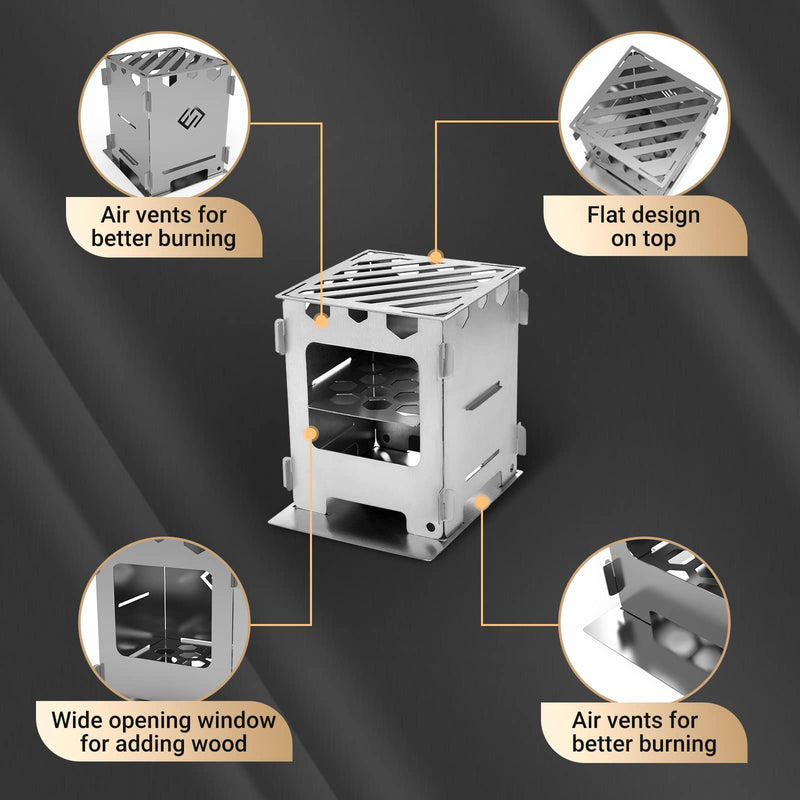 Air vents for better burning

Flat design on top

Wide opening window for adding wood

Air vents for better burning