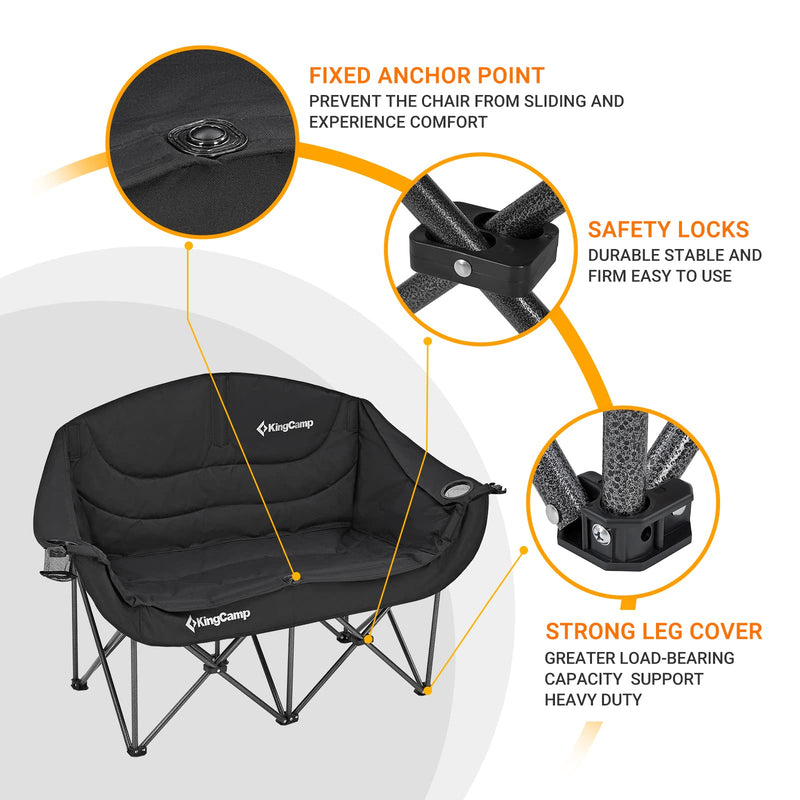 FIXED ANCHOR POINT
PREVENT THE CHAIR FROM SLIDING AND EXPERIENCE COMFORT

SAFETY LOCKS
DURABLE STABLE AND FIRM EASY TO USE

KingCamp

KingCamp

STRONG LEG COVER
GREATER LOAD-BEARING CAPACITY SUPPORT HEAVY DUTY