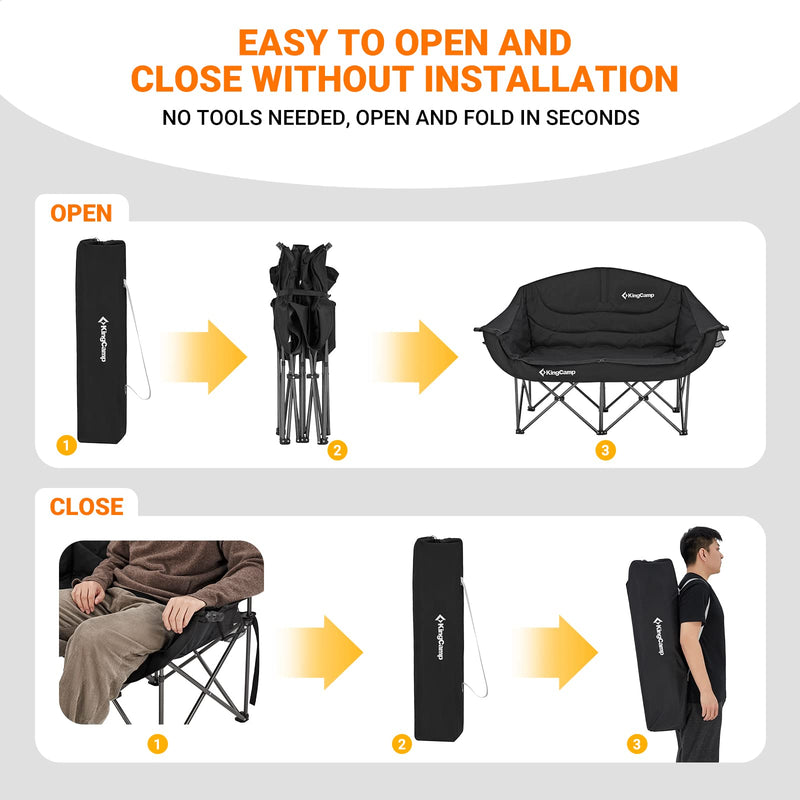 EASY TO OPEN AND CLOSE WITHOUT INSTALLATION

NO TOOLS NEEDED, OPEN AND FOLD IN SECONDS

OPEN

KingCamp

1

2

KingCamp

KingCamp

3

CLOSE

1

KingCamp

2

KingCamp

3