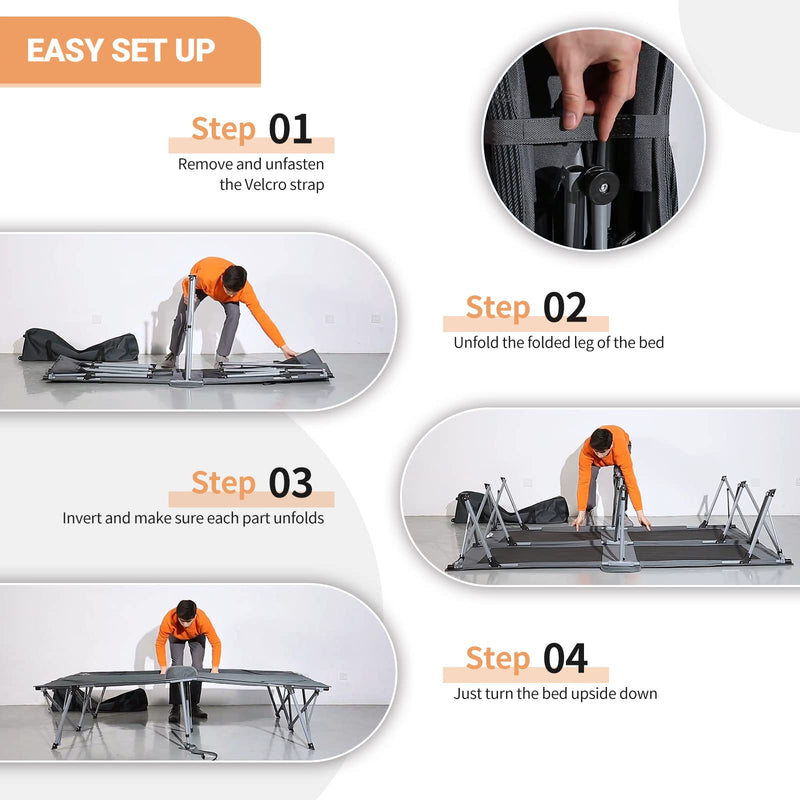 EASY SET UP

Step 01
Remove and unfasten the Velcro strap

Step 02
Unfold the folded leg of the bed

Step 03
Invert and make sure each part unfolds

Step 04
Just turn the bed upside down