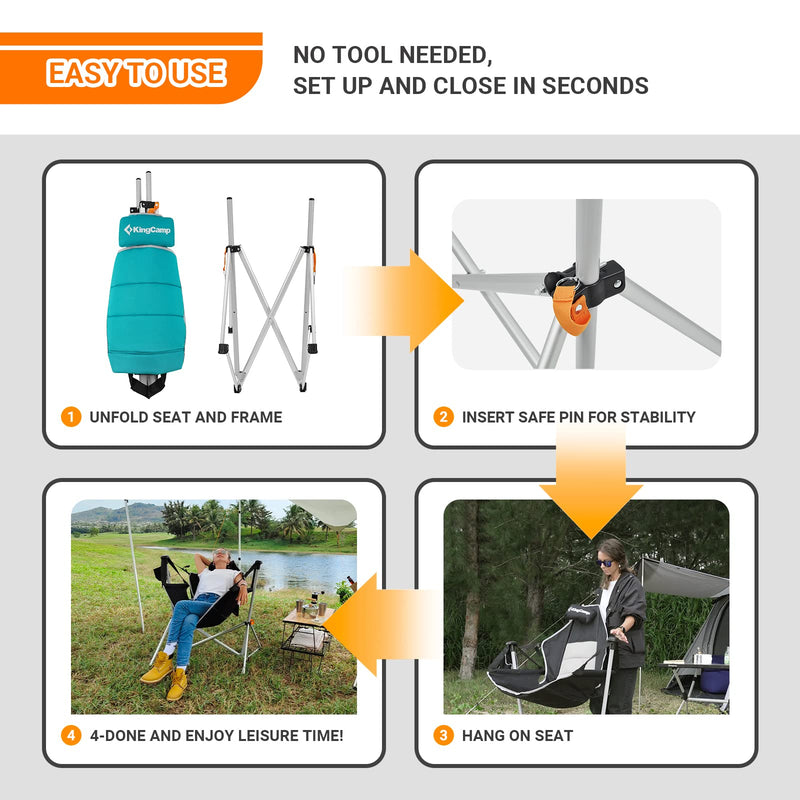 EASY TO USE

NO TOOL NEEDED,
SET UP AND CLOSE IN SECONDS

KingCamp

1 UNFOLD SEAT AND FRAME

2 INSERT SAFE PIN FOR STABILITY

KingCamp

3 HANG ON SEAT

4 4-DONE AND ENJOY LEISURE TIME!