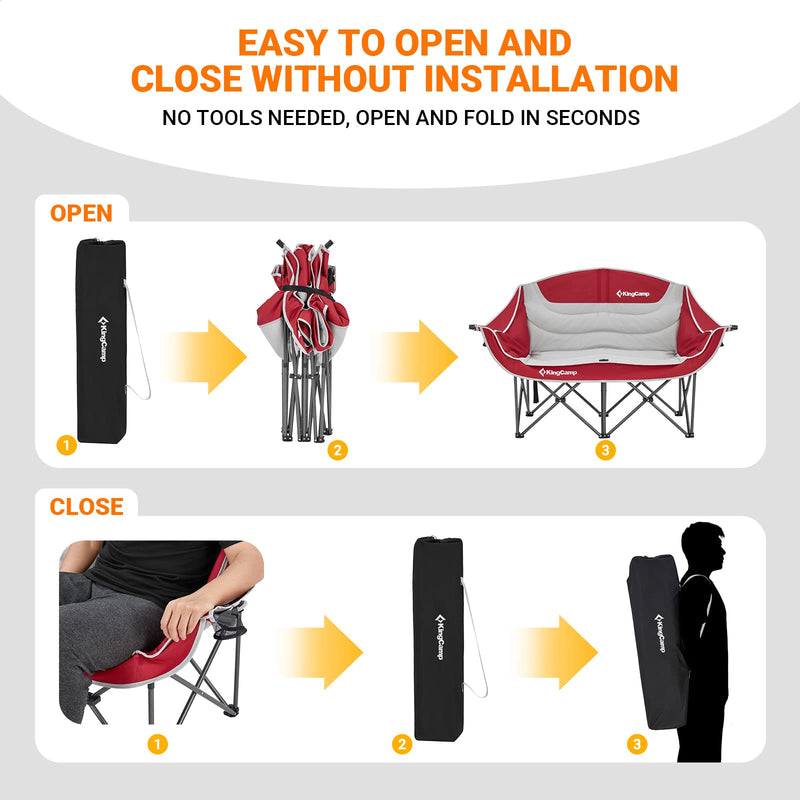 EASY TO OPEN AND CLOSE WITHOUT INSTALLATION

NO TOOLS NEEDED, OPEN AND FOLD IN SECONDS

OPEN

KingCamp

1

2

KingCamp

KingCamp

3

CLOSE

1

KingCamp

2

KingCamp

3