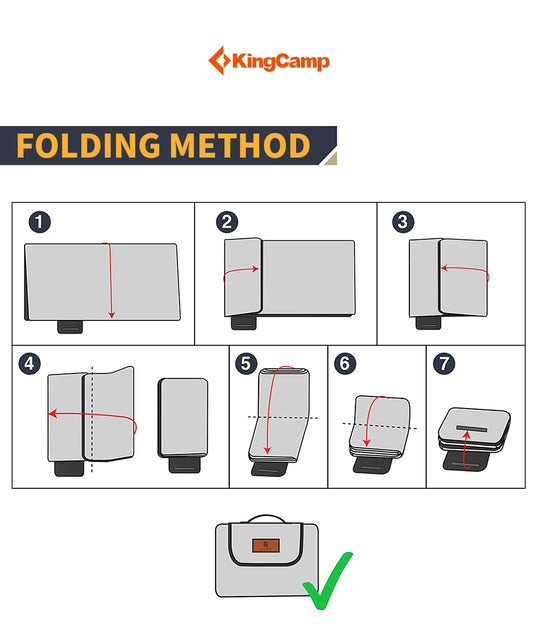 KingCamp

FOLDING METHOD

1

2

3

4

5

6

7