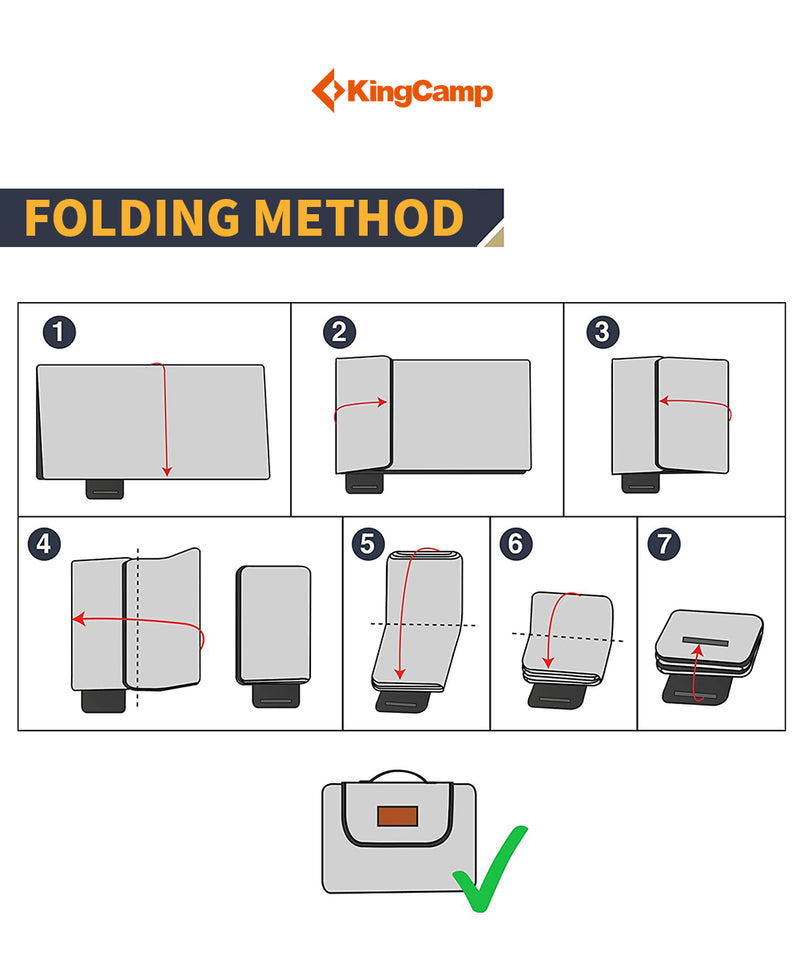 KingCamp

FOLDING METHOD

1

2

3

4

5

6

7