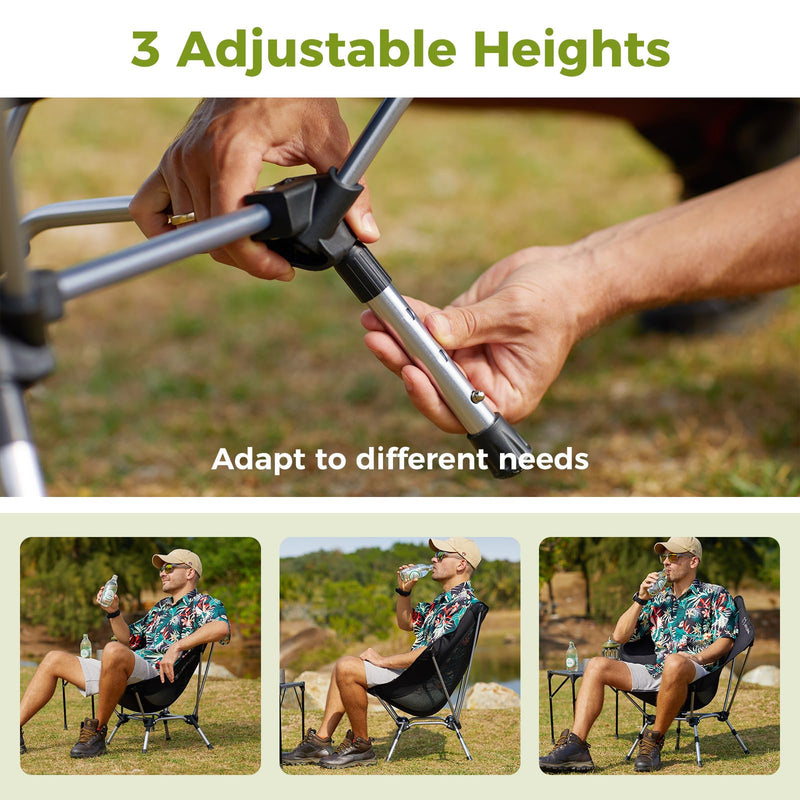 3 Adjustable Heights

Adapt to different needs