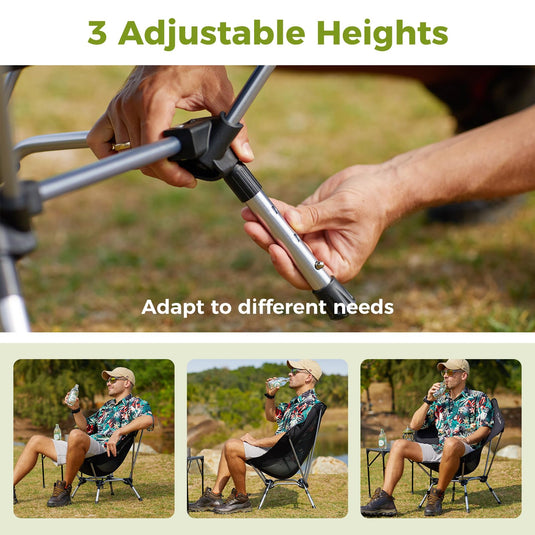 3 Adjustable Heights

Adapt to different needs