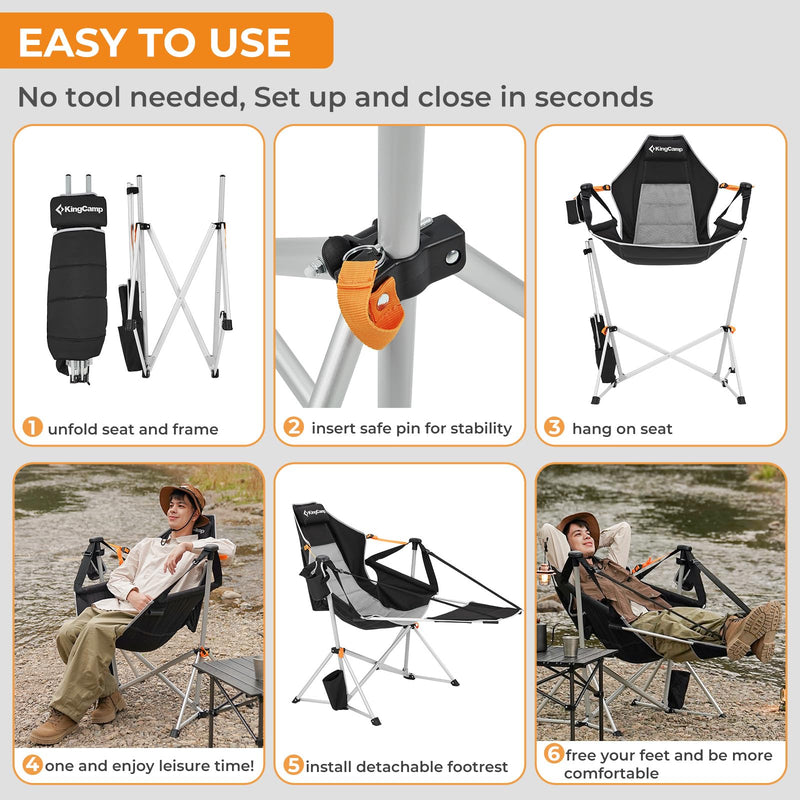 EASY TO USE

No tool needed, Set up and close in seconds

KingCamp

1 unfold seat and frame

2 insert safe pin for stability

KingCamp

3 hang on seat

4 one and enjoy leisure time!

KingCamp

5 install detachable footrest

6 free your feet and be more comfortable