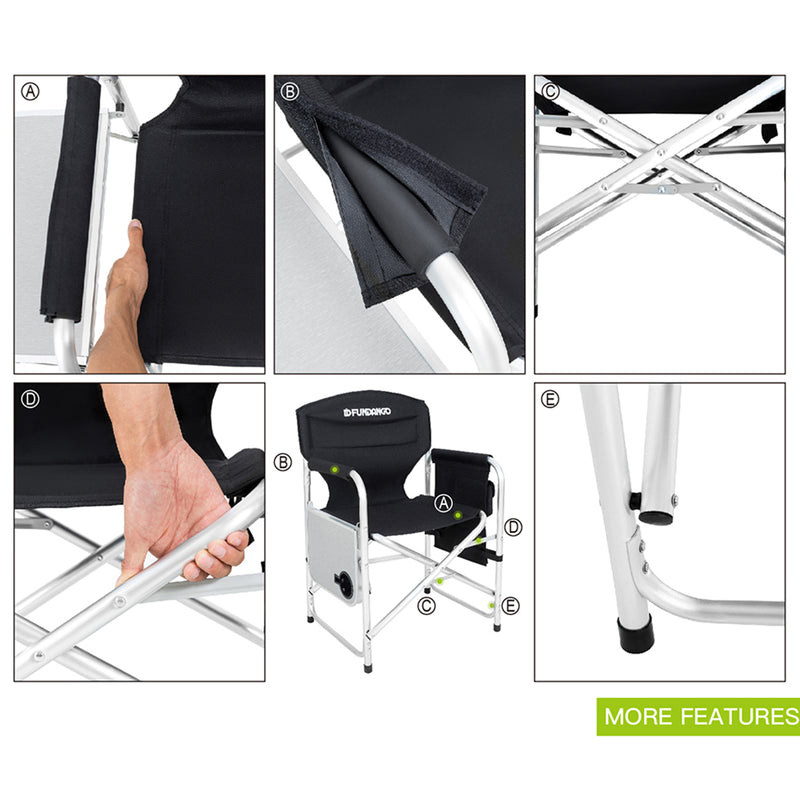 Ⓐ

Ⓑ

Ⓒ

Ⓓ

FUNDANGO

Ⓑ

Ⓐ

Ⓓ

Ⓒ

Ⓔ

Ⓔ

MORE FEATURES