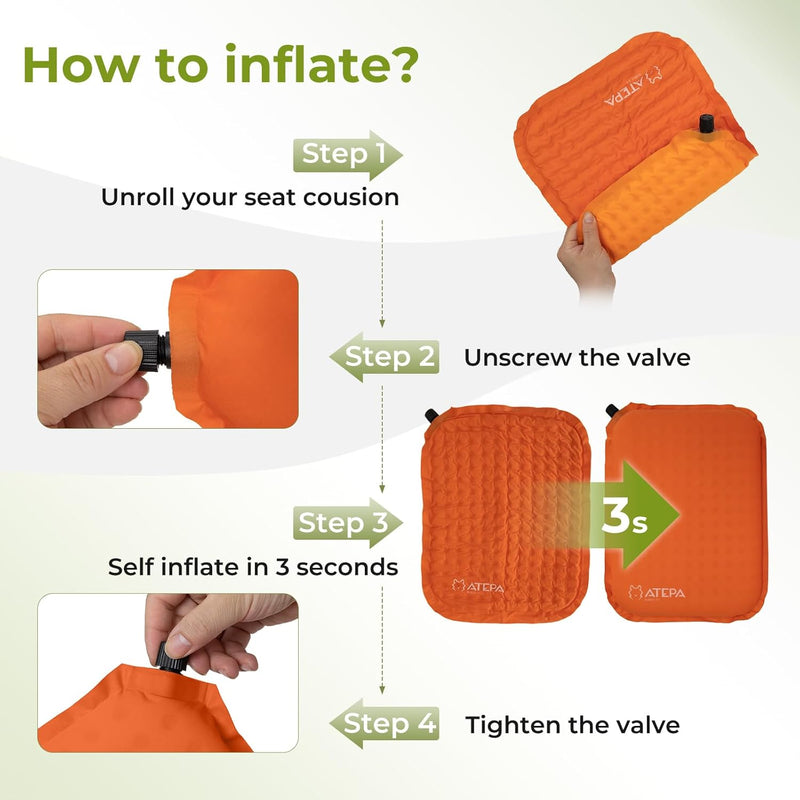 How to inflate?

Step 1
Unroll your seat cousion

ATEPA

Step 2
Unscrew the valve

Step 3
Self inflate in 3 seconds

3s

ATEPA

ATEPA

Step 4
Tighten the valve