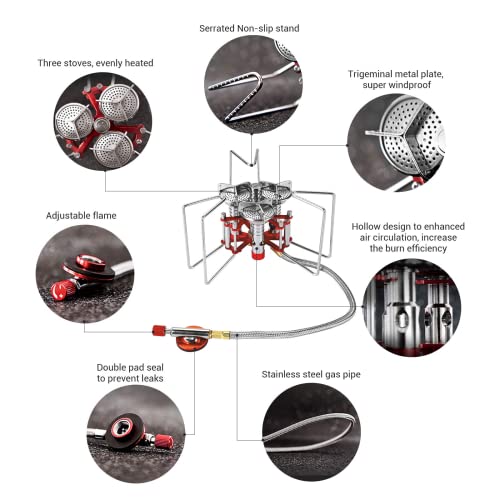 Serrated Non-slip stand

Three stoves, evenly heated

Trigeminal metal plate, super windproof

Adjustable flame

Hollow design to enhanced air circulation, increase the burn efficiency

Double pad seal to prevent leaks

Stainless steel gas pipe