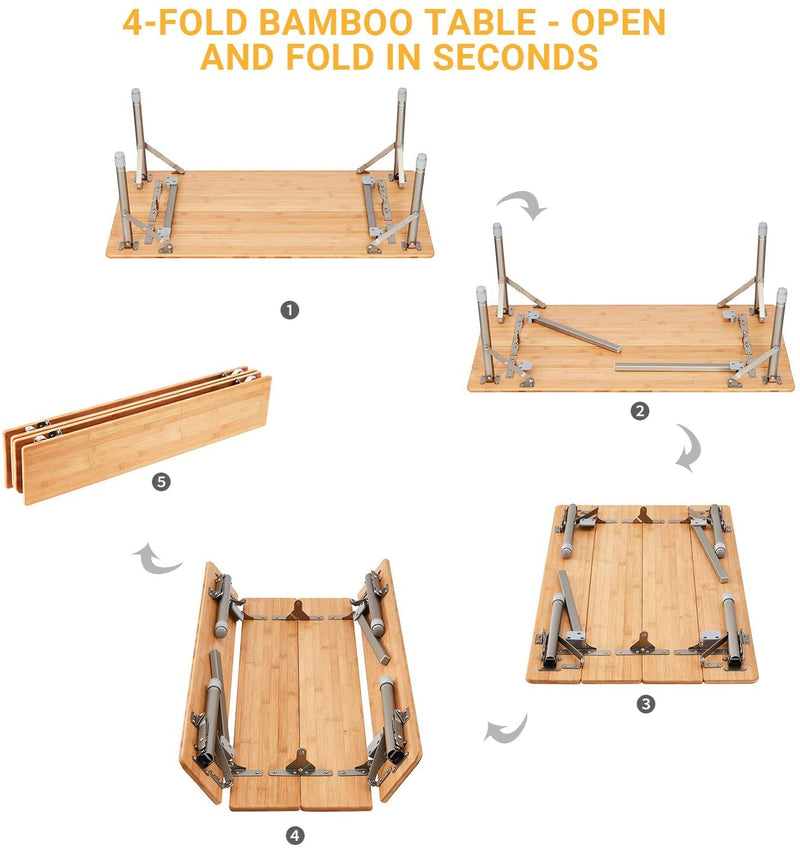 4-FOLD BAMBOO TABLE - OPEN AND FOLD IN SECONDS

1

2

5

3

4