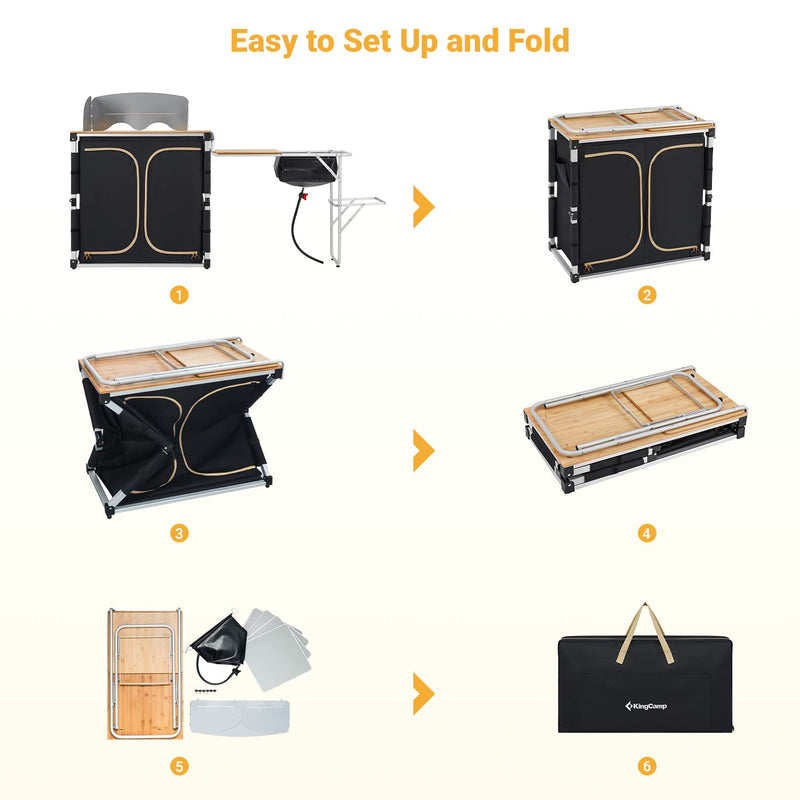 Easy to Set Up and Fold

1

2

3

4

5

KingCamp

6